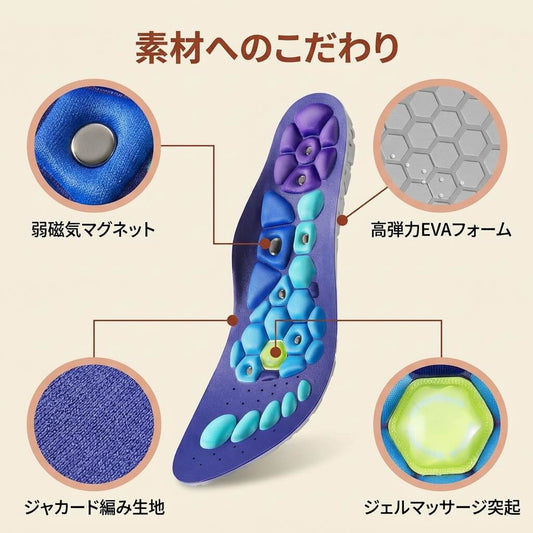 素材へのこだわり

弱磁気マグネット

高弾力EVAフォーム

ジャカード編み生地

ジェルマッサージ突起